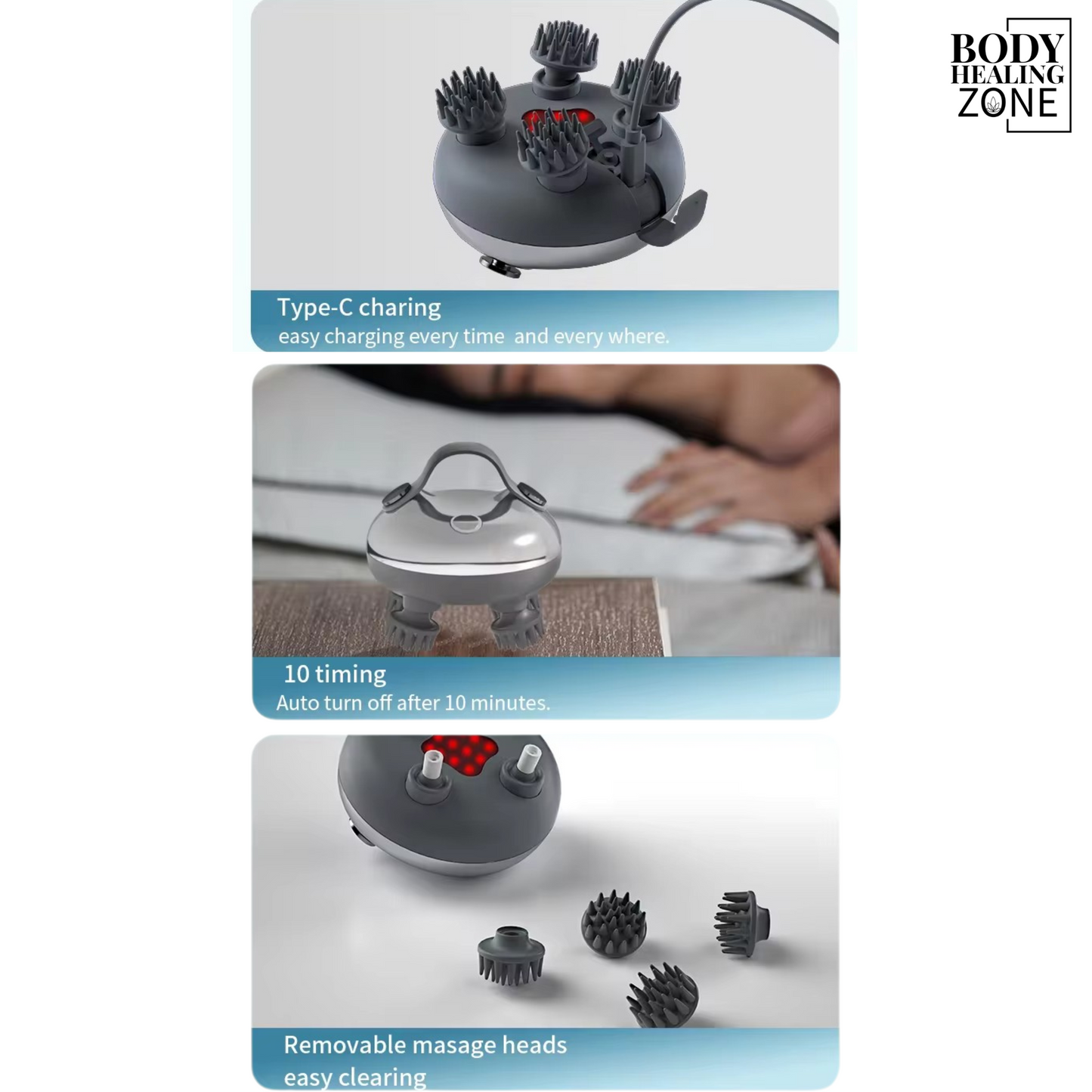 BODY HEALING ZONE

Type-C charing
easy charging every time and every where.

10 timing
Auto turn off after 10 minutes.

Removable masage heads
easy clearing